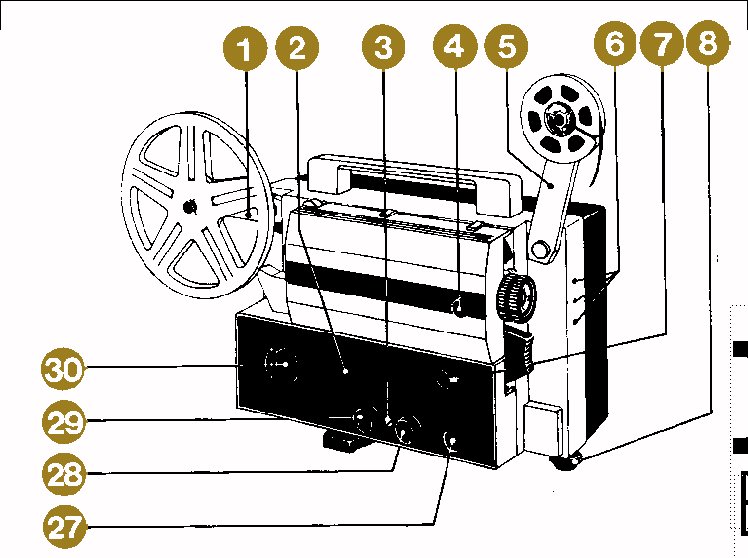 1 2 3 4 5 6 7 8

30

29

28

27